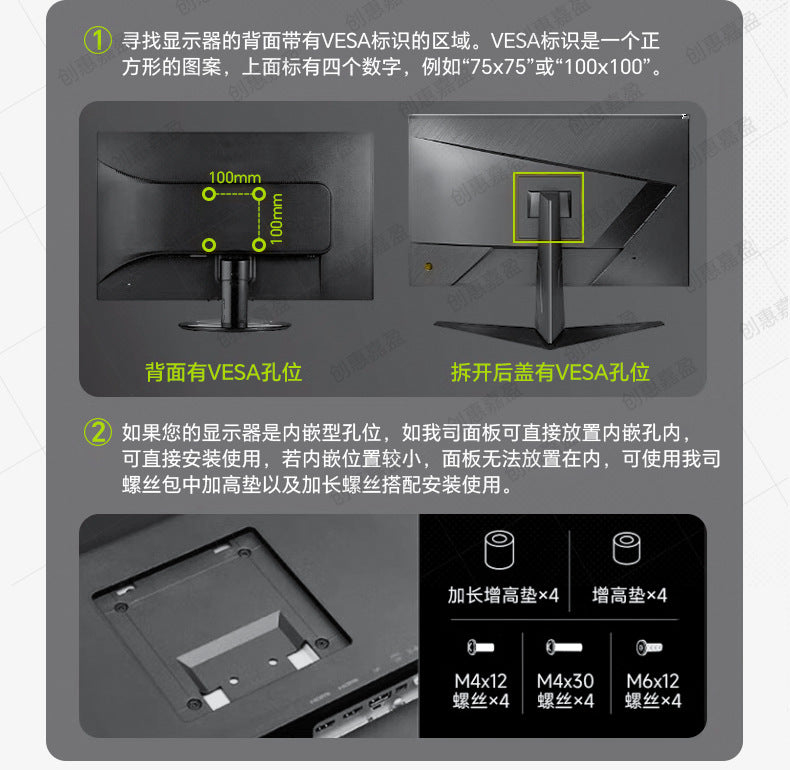 ① 寻找显示器的背面带有VESA标识的区域。VESA标识是一个正方形的图案，上面标有四个数字，例如“75x75”或“100x100”。

100mm
100mm

背面有VESA孔位

拆开后盖有VESA孔位

② 如果您的显示器是内嵌型孔位，如我司面板可直接放置内嵌孔内，可直接安装使用，若内嵌位置较小，面板无法放置在内，可使用我司螺丝包中加高垫以及加长螺丝搭配安装使用。

加长增高垫×4

增高垫×4

M4x12
螺丝×4

M4x30
螺丝×4

M6x12
螺丝×4

创惠嘉盈